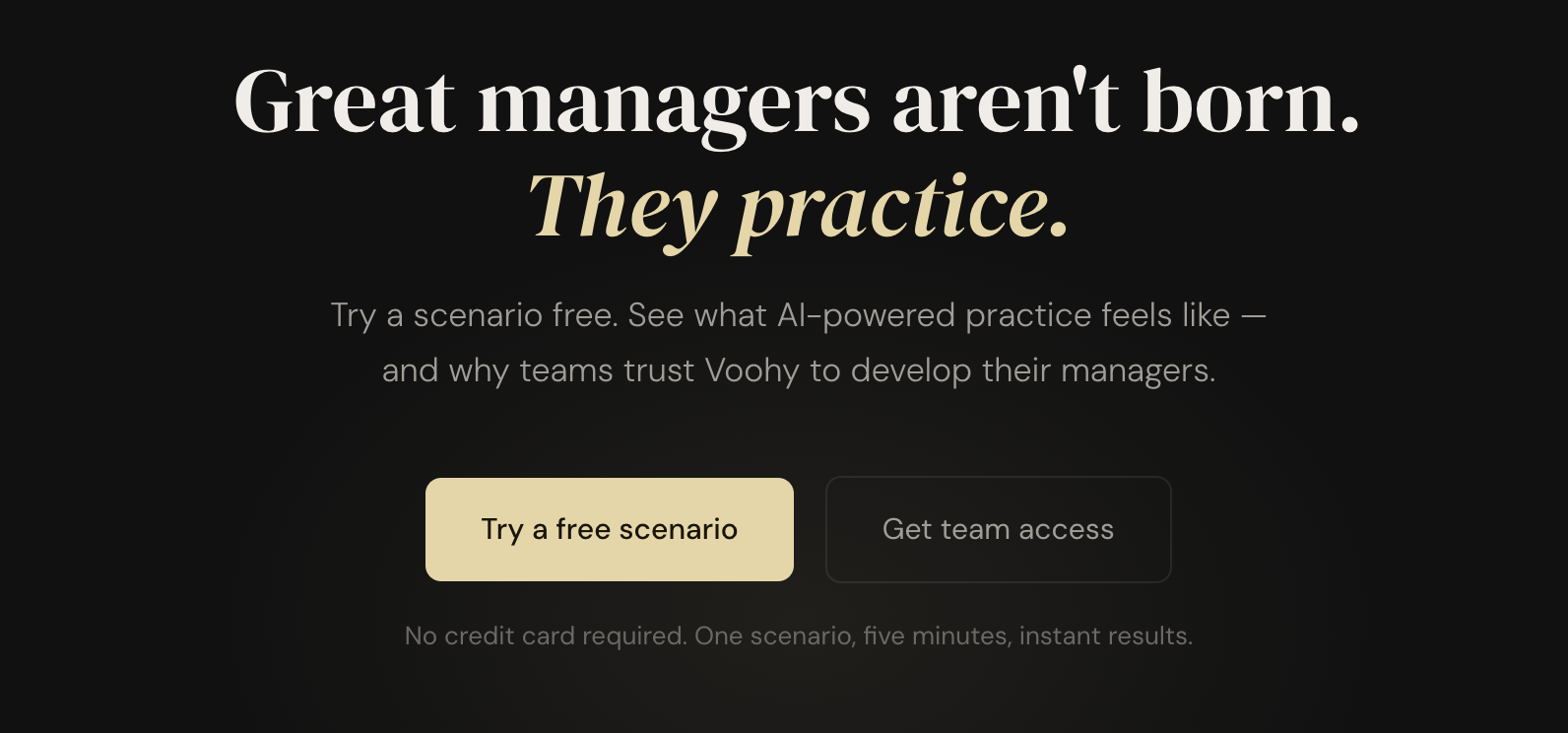 Great managers aren't born.
They practice.

Try a scenario free. See what AI-powered practice feels like — and why teams trust Voohy to develop their managers.

Try a free scenario

Get team access

No credit card required. One scenario, five minutes, instant results.